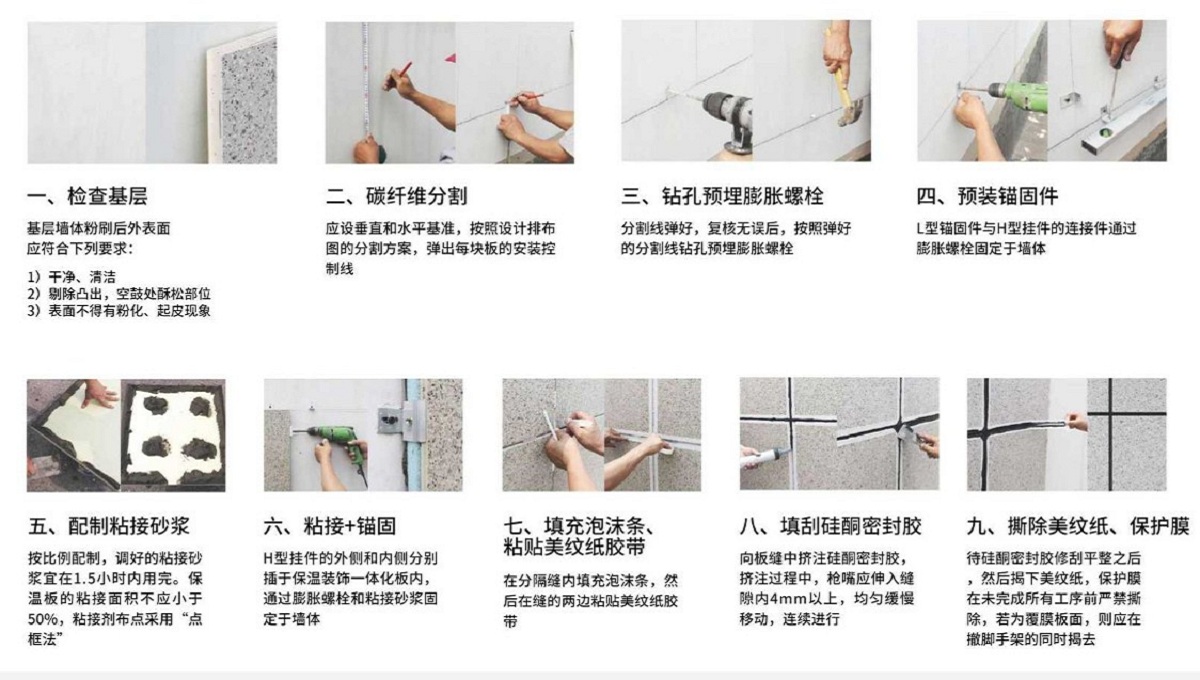 一、检查基层

基层墙体粉刷后外表面应符合下列要求：

1）干净、清洁
2）剔除凸出，空鼓处酥松部位
3）表面不得有粉化、起皮现象

二、碳纤维分割

应设垂直和水平基准，按照设计排布图的分割方案，弹出每块板的安装控制线

三、钻孔预埋膨胀螺栓

分割线弹好，复核无误后，按照弹好的分割线钻孔预埋膨胀螺栓

四、预装锚固件

L型锚固件与H型挂件的连接件通过膨胀螺栓固定于墙体

五、配制粘接砂浆

按比例配制，调好的粘接砂浆宜在1.5小时内用完。保温板的粘接面积不应小于50%，粘接剂布点采用“点框法”

六、粘接+锚固

H型挂件的外侧和内侧分别插于保温装饰一体化板内，通过膨胀螺栓和粘接砂浆固定于墙体

七、填充泡沫条、粘贴美纹纸胶带

在分隔缝内填充泡沫条，然后在缝的两边粘贴美纹纸胶带

八、填刮硅酮密封胶

向板缝中挤注硅酮密封胶，挤注过程中，枪嘴应伸入缝隙内4mm以上，均匀缓慢移动，连续进行

九、撕除美纹纸、保护膜

待硅酮密封胶修刮平整之后，然后揭下美纹纸，保护膜在未完成所有工序前严禁撕除，若为覆膜板面，则应在撤脚手架的同时揭去